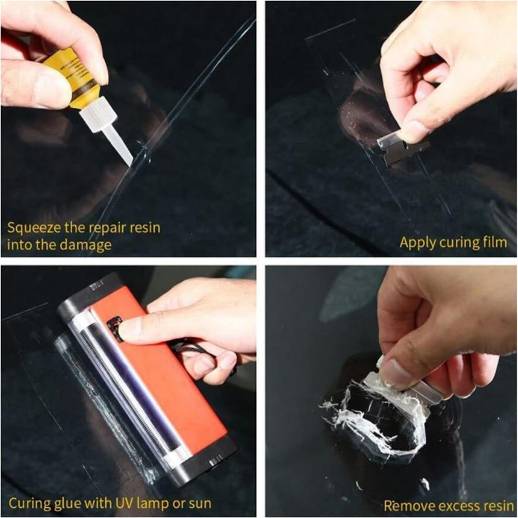 Squeeze the repair resin into the damage

Apply curing film

Curing glue with UV lamp or sun

Remove excess resin