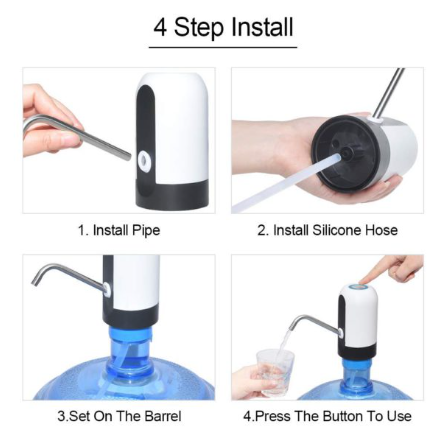 4 Step Install

1. Install Pipe

2. Install Silicone Hose

3.Set On The Barrel

4.Press The Button To Use